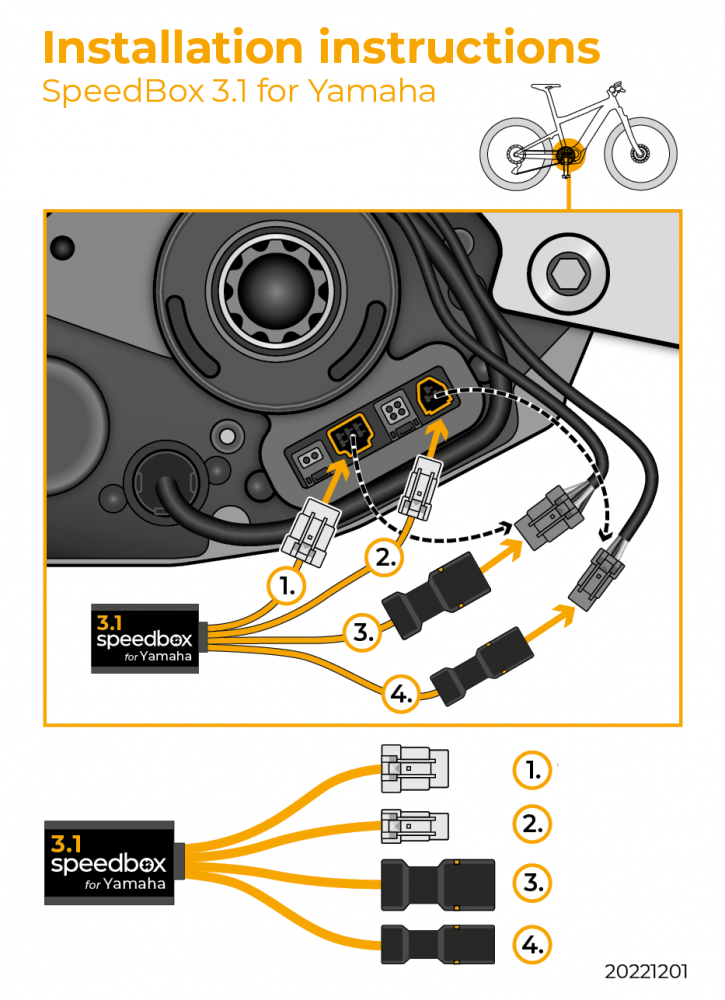 Installation instructions
SpeedBox 3.1 for Yamaha

1.
2.
3.
4.

3.1
speedbox
for Yamaha

3.1
speedbox
for Yamaha

1.
2.
3.
4.

20221201