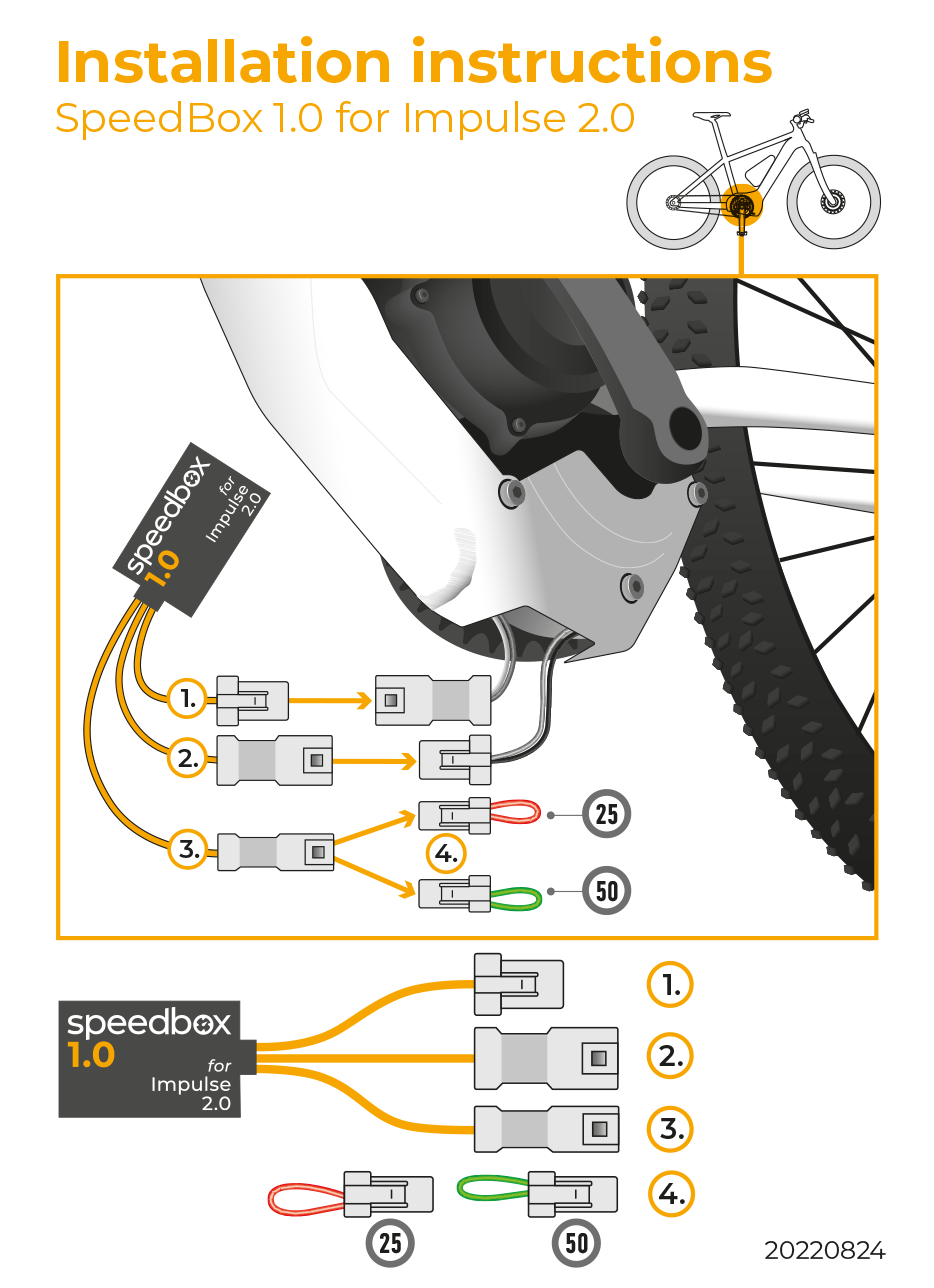 Installation instructions
SpeedBox 1.0 for Impulse 2.0

speedbox 1.0 for Impulse 2.0

1.

2.

3.

4.

25

50

speedbox 1.0 for Impulse 2.0

1.

2.

3.

4.

25

50

20220824